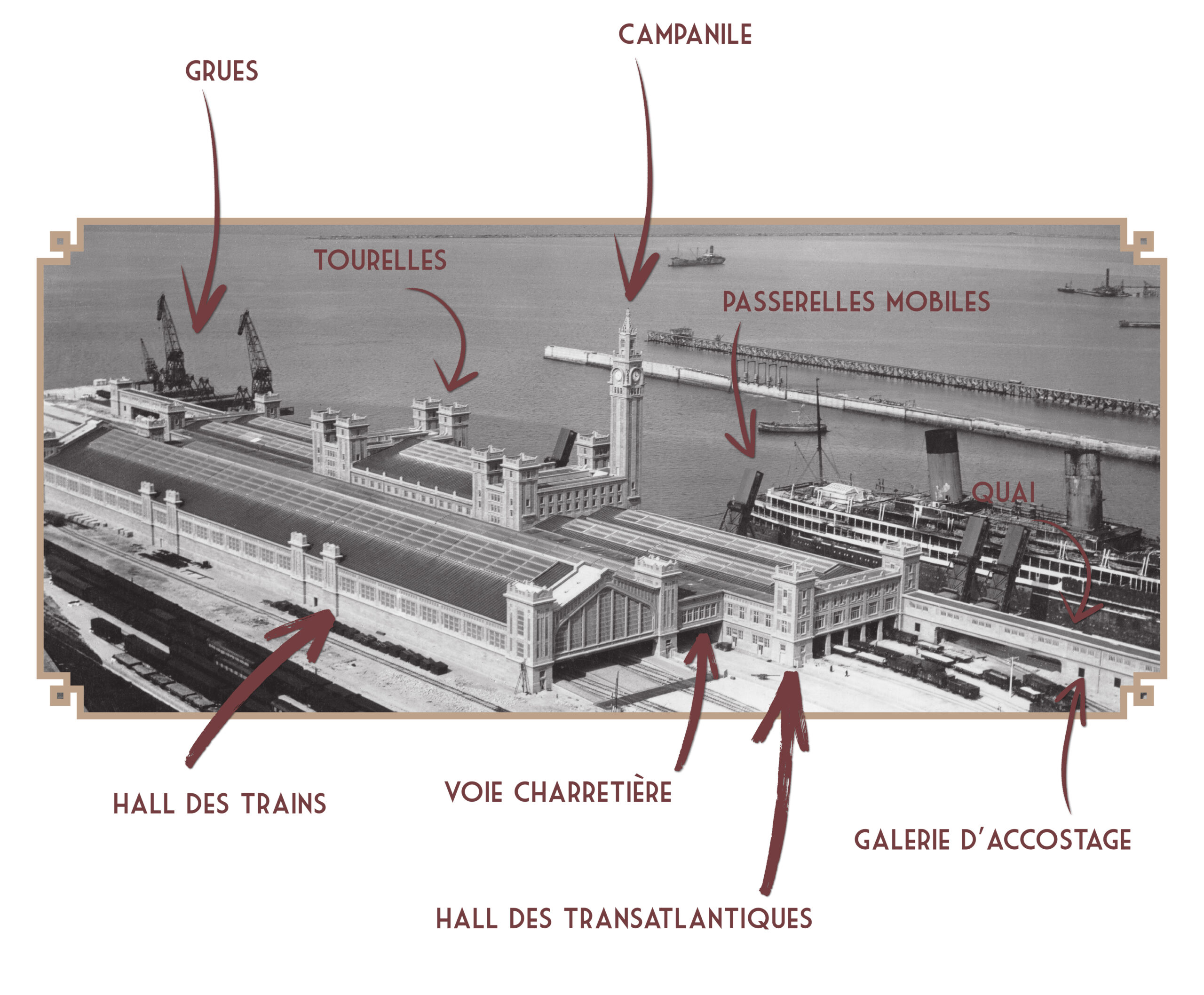 CAMPANILE

GRUES

TOURELLES

PASSERELLES MOBILES

QUAI

HALL DES TRAINS

VOIE CHARRETIÈRE

GALERIE D'ACCOSTAGE

HALL DES TRANSATLANTIQUES